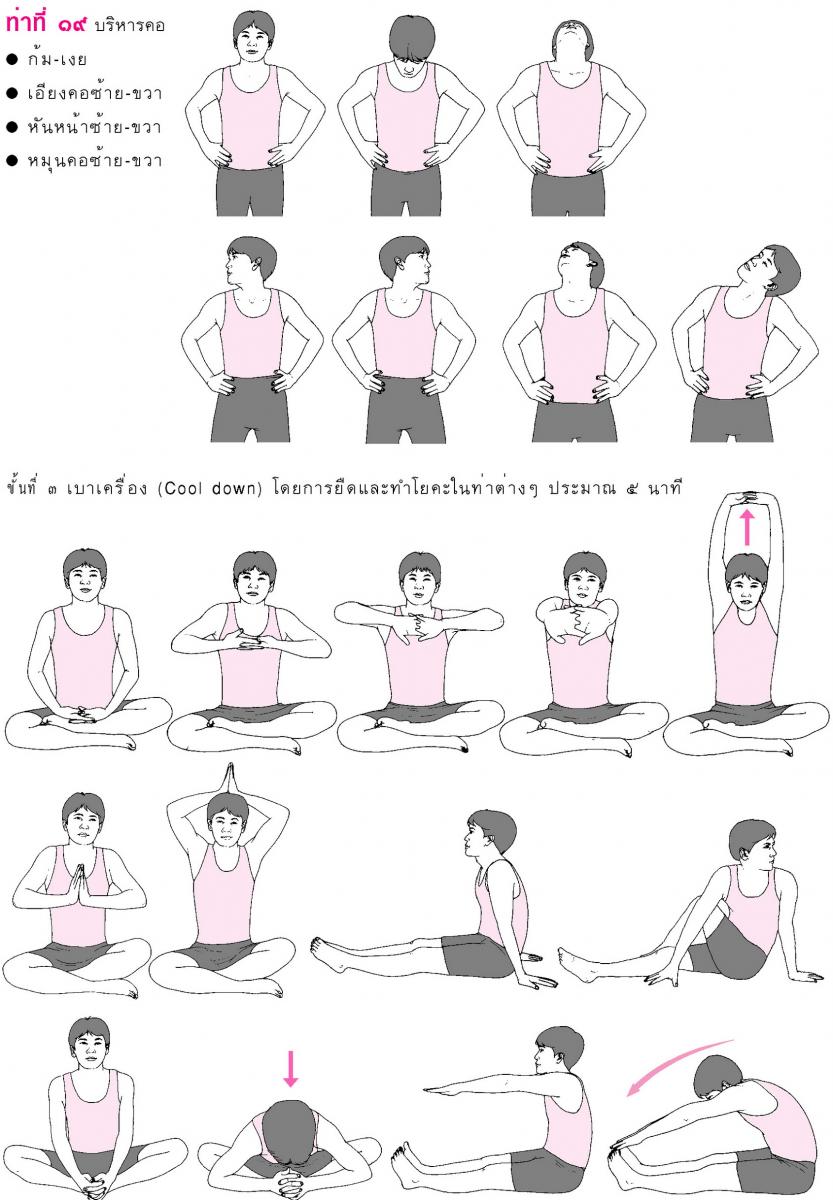 ท่าที่ ๑๙ บริหารคอ

● ก้ม-เงย

● เอียงคอซ้าย-ขวา

● หันหน้าซ้าย-ขวา

● หมุนคอซ้าย-ขวา

ขั้นที่ ๓ เบาเครื่อง (Cool down) โดยการยืดและทำโยคะในท่าต่างๆ ประมาณ ๕ นาที